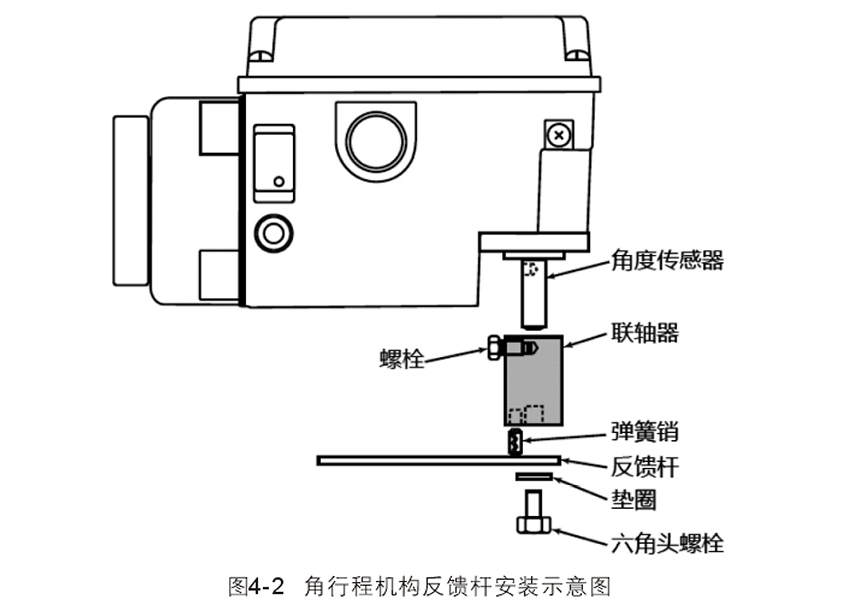 角度传感器
联轴器
螺栓
弹簧销
反馈杆
垫圈
六角头螺栓

图4-2 角行程机构反馈杆安装示意图